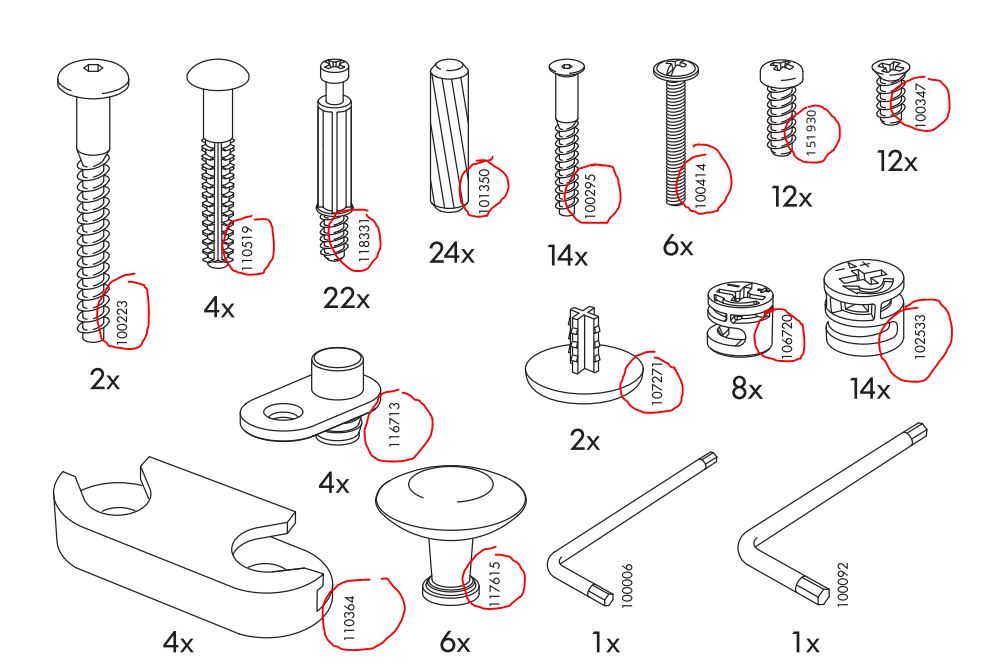 100223
2x
110519
4x
118331
22x
101350
24x
100295
14x
100414
6x
151930
12x
100347
12x
116713
4x
107271
2x
106720
8x
102533
14x
110364
4x
117615
6x
100006
1x
100092
1x